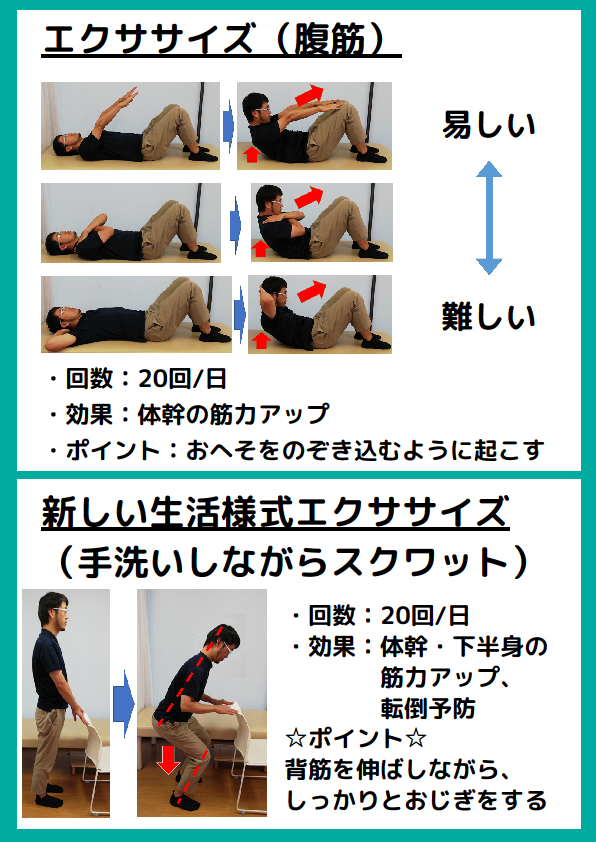 エクササイズ（腹筋）

易しい

難しい

・回数：20回/日
・効果：体幹の筋力アップ
・ポイント：おへそをのぞき込むように起こす

新しい生活様式エクササイズ
（手洗いしながらスクワット）

・回数：20回/日
・効果：体幹・下半身の筋力アップ、転倒予防
☆ポイント☆
背筋を伸ばしながら、しっかりとおじぎをする